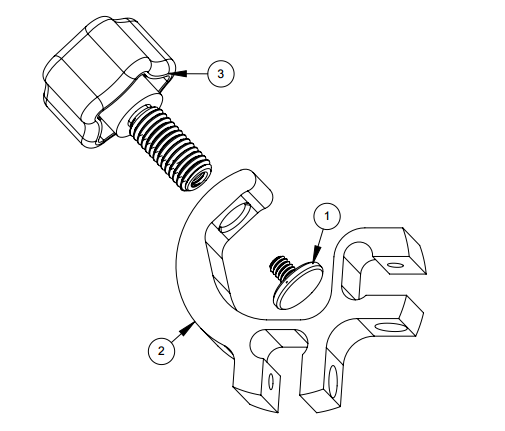 3

1

2